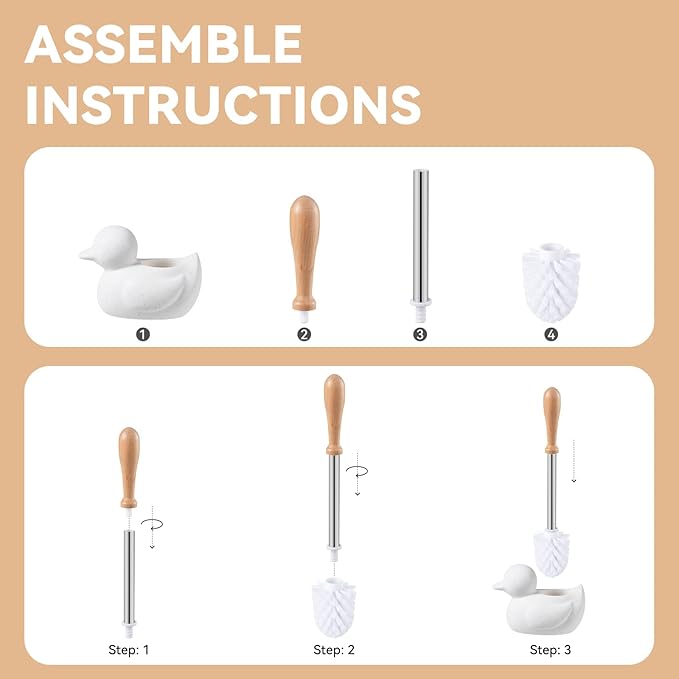 ASSEMBLE INSTRUCTIONS

❶ ❷ ❸ ❹

Step: 1

Step: 2

Step: 3