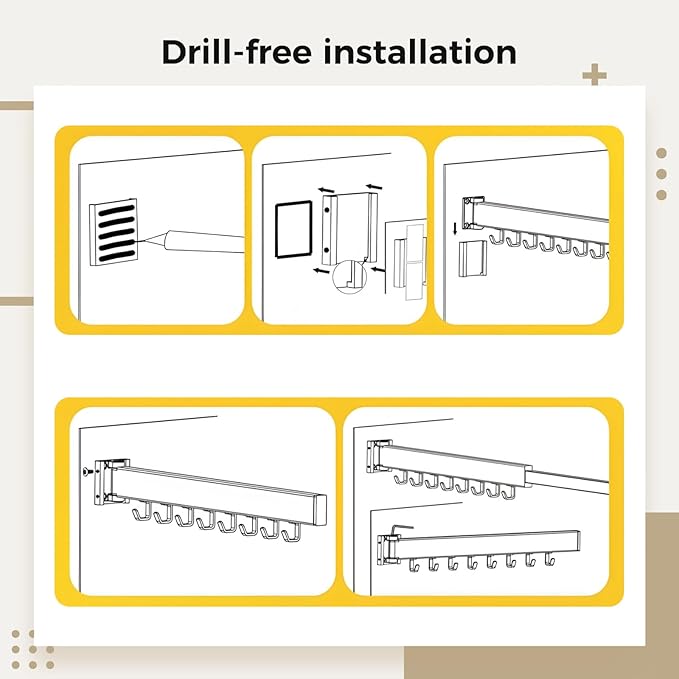 Drill-free installation