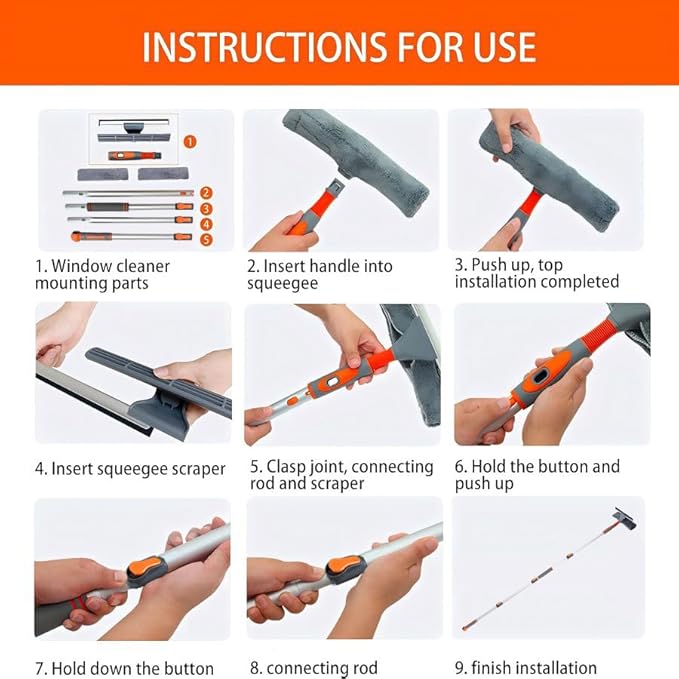 INSTRUCTIONS FOR USE

1

2

3

4

5

1. Window cleaner mounting parts

2. Insert handle into squeegee

3. Push up, top installation completed

4. Insert squeegee scraper

5. Clasp joint, connecting rod and scraper

6. Hold the button and push up

7. Hold down the button

8. connecting rod

9. finish installation