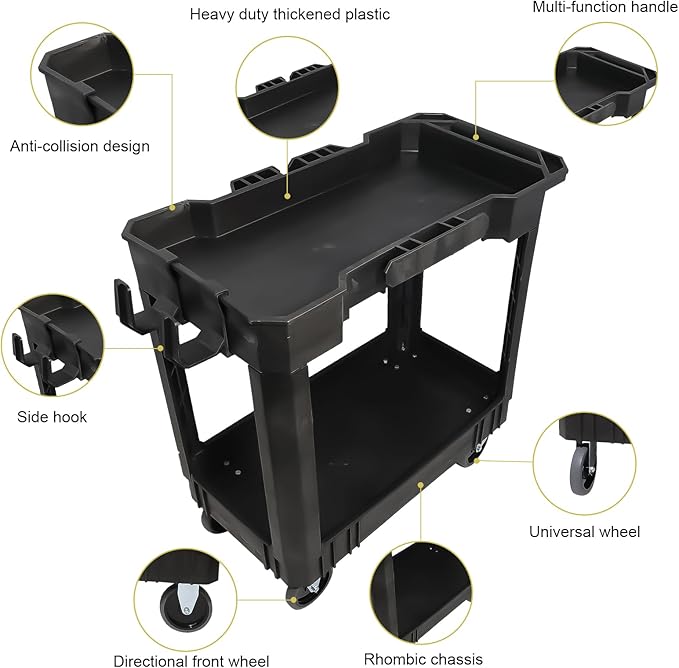 Heavy duty thickened plastic

Multi-function handle

Anti-collision design

Side hook

Universal wheel

Directional front wheel

Rhombic chassis