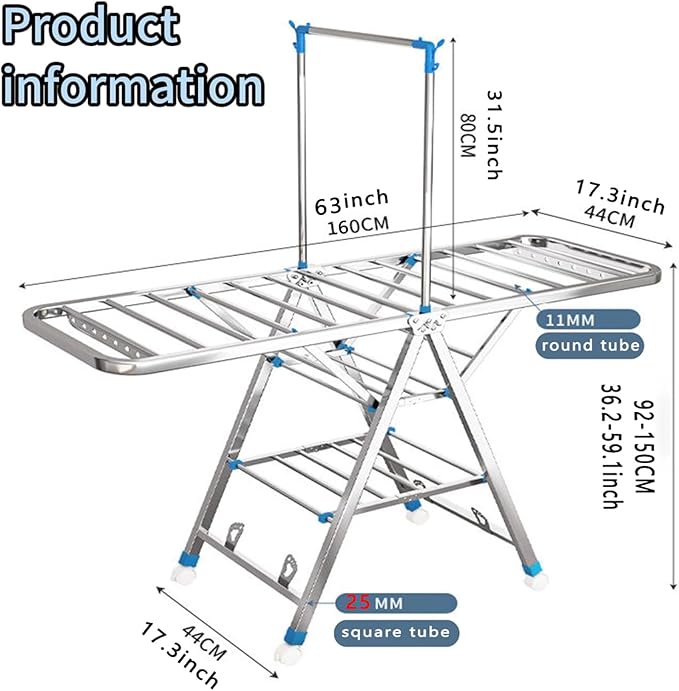 Product information

31.5inch
80CM

63inch
160CM

17.3inch
44CM

11MM
round tube

92-150CM
36.2-59.1inch

25MM
square tube

44CM
17.3inch