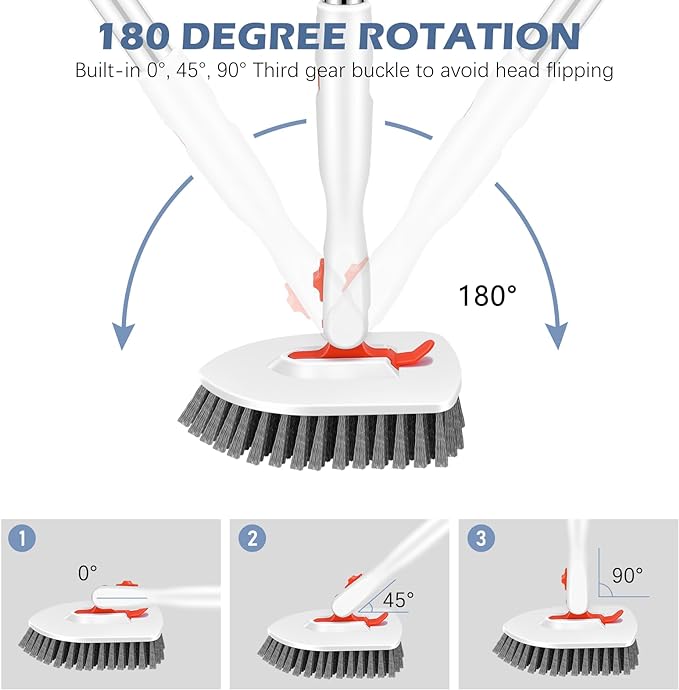 180 DEGREE ROTATION
Built-in 0°, 45°, 90° Third gear buckle to avoid head flipping

180°

1
0°

2
45°

3
90°