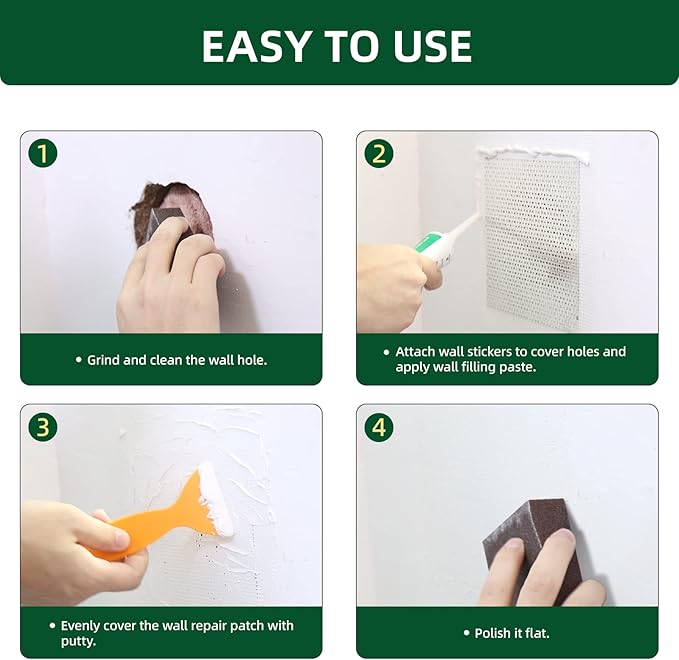 EASY TO USE

1

• Grind and clean the wall hole.

2

• Attach wall stickers to cover holes and apply wall filling paste.

3

• Evenly cover the wall repair patch with putty.

4

• Polish it flat.