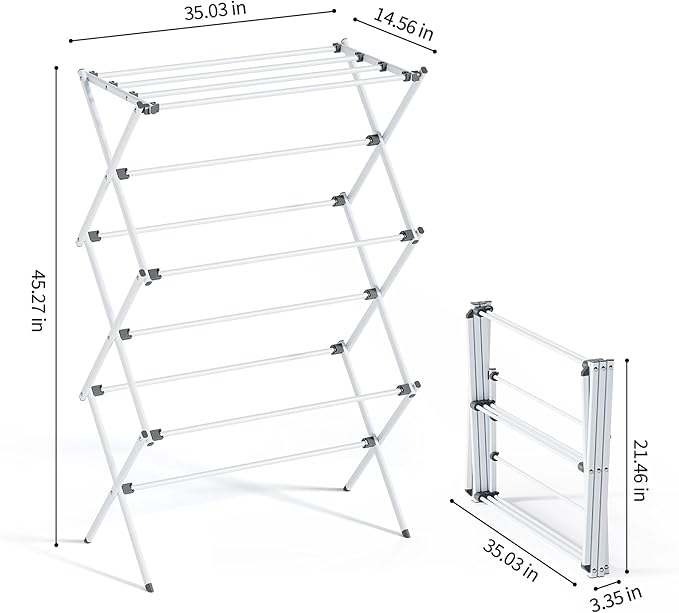 35.03 in
14.56 in
45.27 in
21.46 in
35.03 in
3.35 in