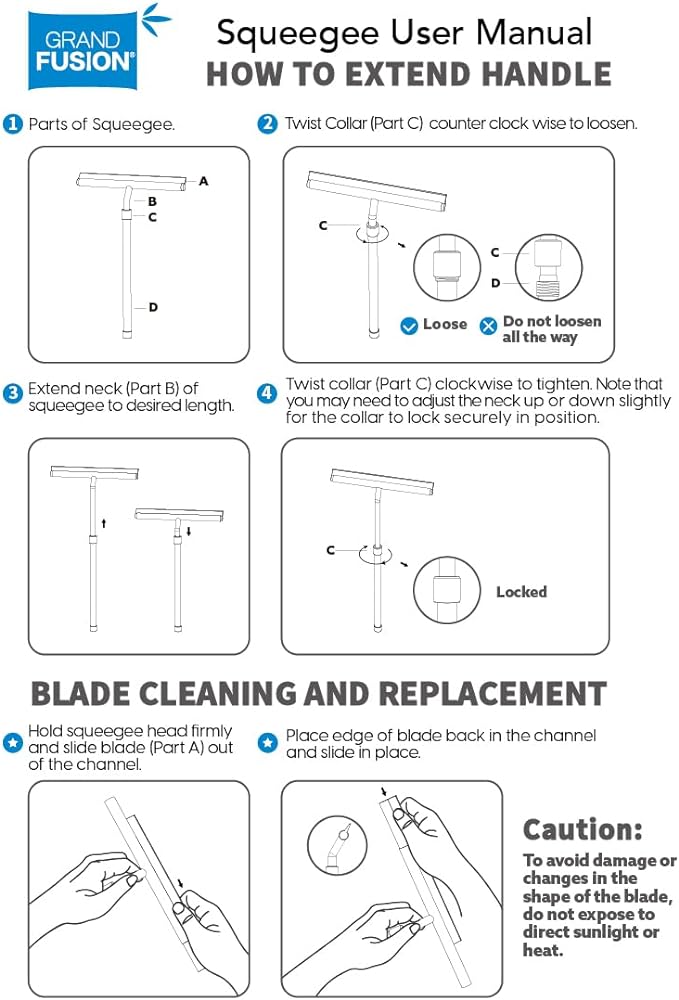 GRAND FUSION®

Squeegee User Manual
HOW TO EXTEND HANDLE

1 Parts of Squeegee.

A
B
C
D

2 Twist Collar (Part C) counter clock wise to loosen.

C
C
D
Loose
Do not loosen all the way

3 Extend neck (Part B) of squeegee to desired length.

4 Twist collar (Part C) clockwise to tighten. Note that you may need to adjust the neck up or down slightly for the collar to lock securely in position.

C
Locked

BLADE CLEANING AND REPLACEMENT

Hold squeegee head firmly and slide blade (Part A) out of the channel.

Place edge of blade back in the channel and slide in place.

Caution:
To avoid damage or changes in the shape of the blade, do not expose to direct sunlight or heat.