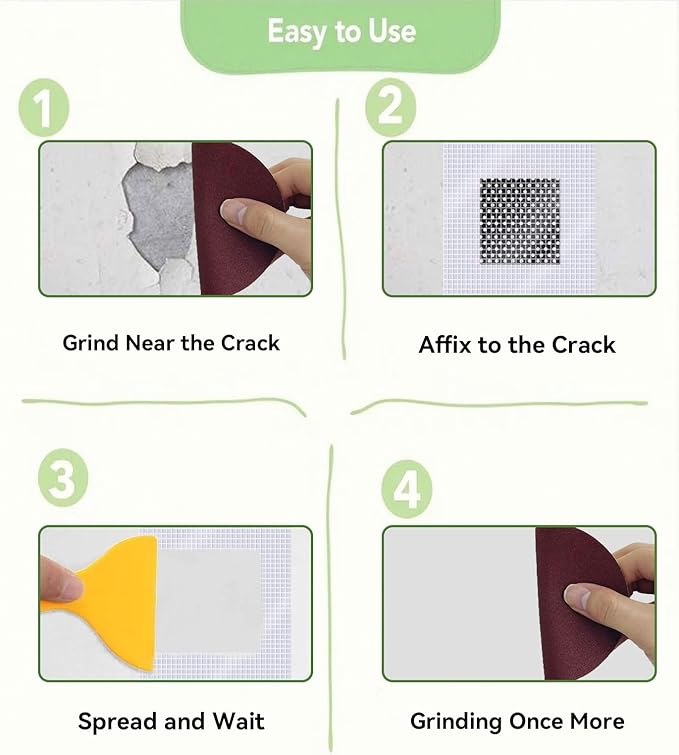 Easy to Use

1

Grind Near the Crack

2

Affix to the Crack

3

Spread and Wait

4

Grinding Once More