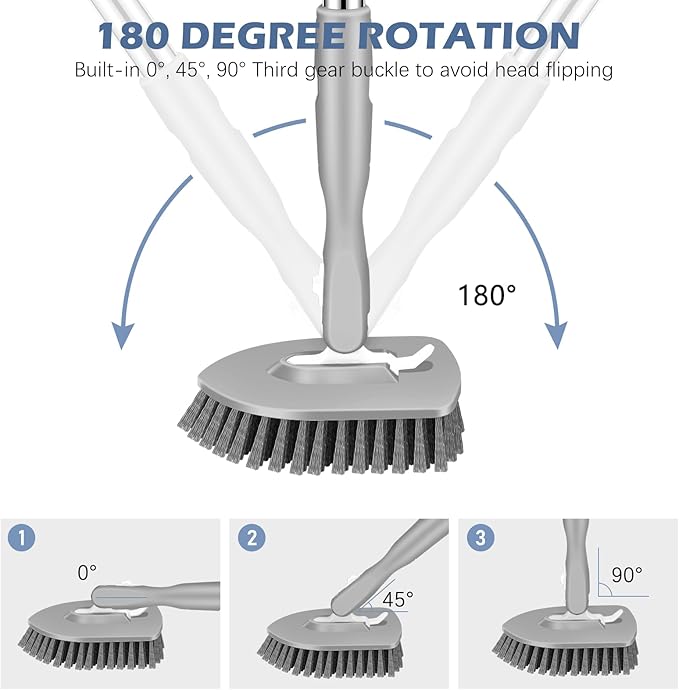 180 DEGREE ROTATION
Built-in 0°, 45°, 90° Third gear buckle to avoid head flipping

180°

1
0°

2
45°

3
90°