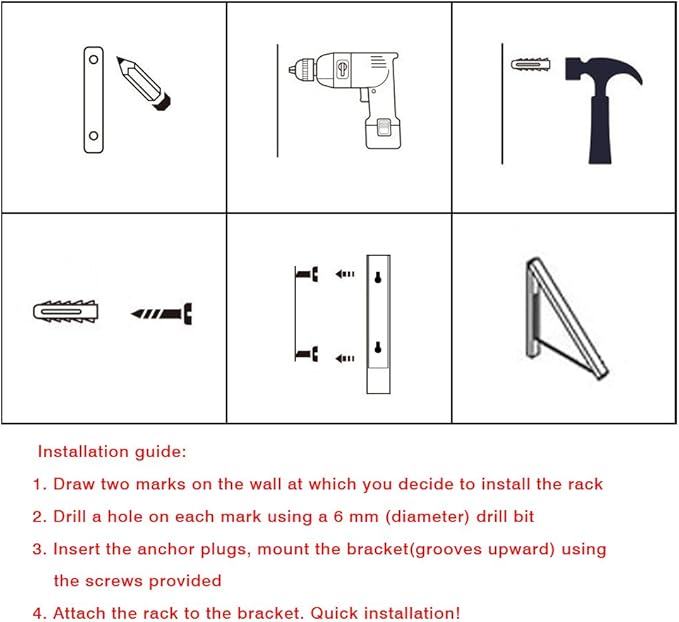 Installation guide:

1. Draw two marks on the wall at which you decide to install the rack

2. Drill a hole on each mark using a 6 mm (diameter) drill bit

3. Insert the anchor plugs, mount the bracket(grooves upward) using the screws provided

4. Attach the rack to the bracket. Quick installation!