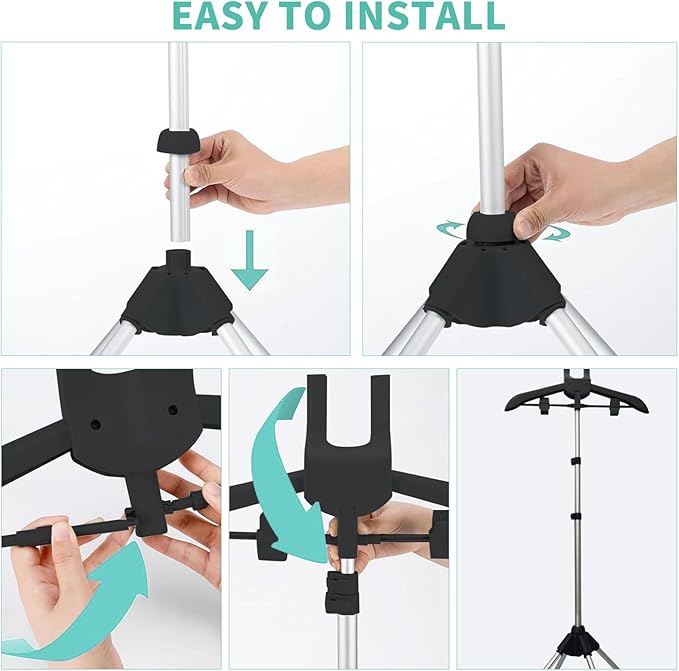 EASY TO INSTALL