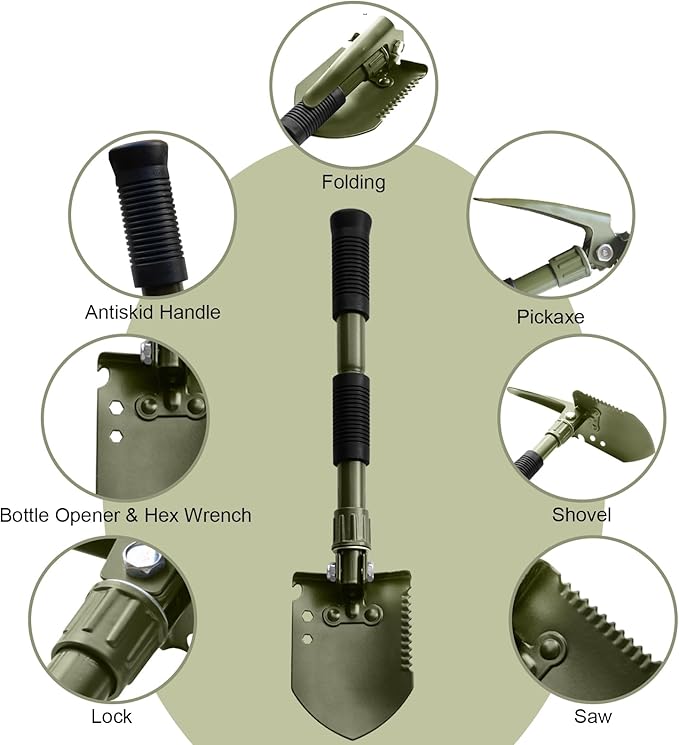 Folding

Antiskid Handle

Pickaxe

Bottle Opener & Hex Wrench

Shovel

Lock

Saw