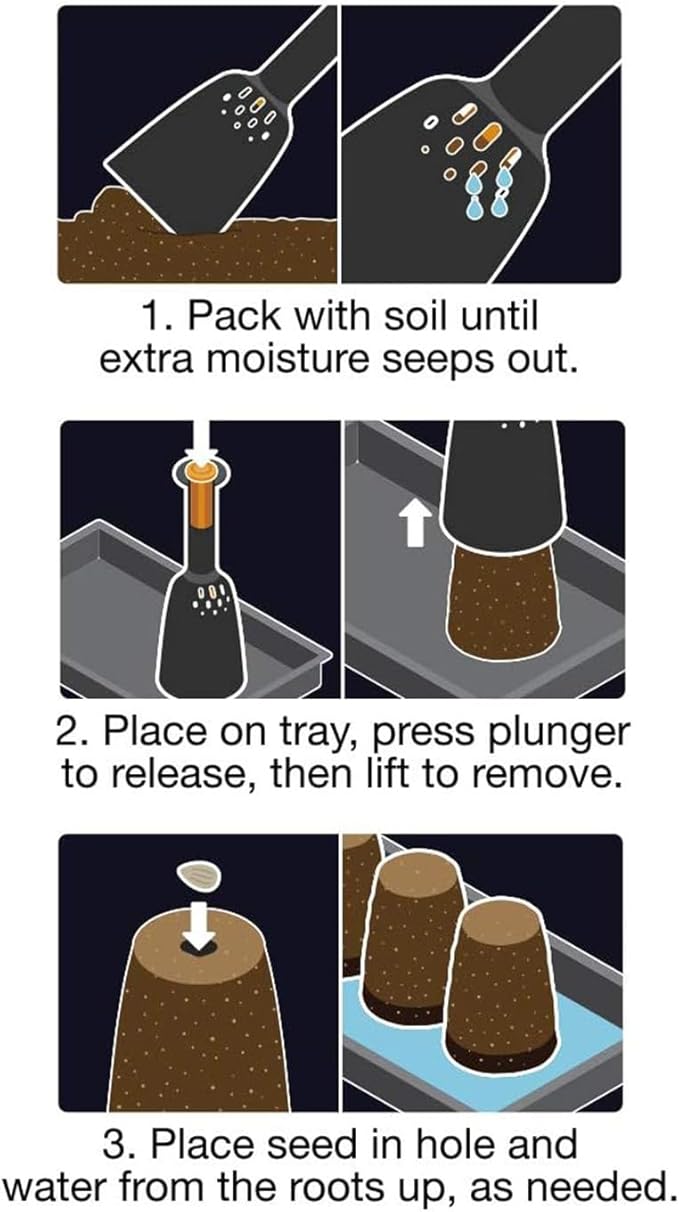 1. Pack with soil until extra moisture seeps out.

2. Place on tray, press plunger to release, then lift to remove.

3. Place seed in hole and water from the roots up, as needed.