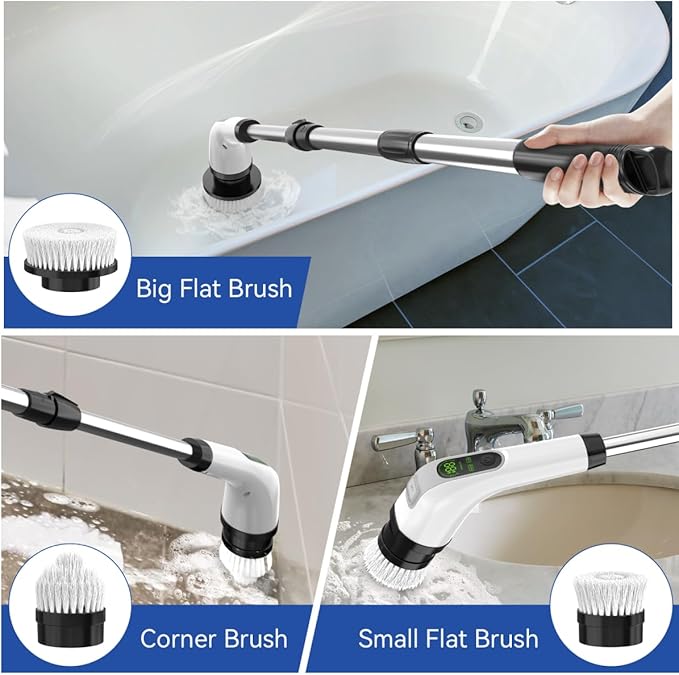 Big Flat Brush

Corner Brush

Small Flat Brush