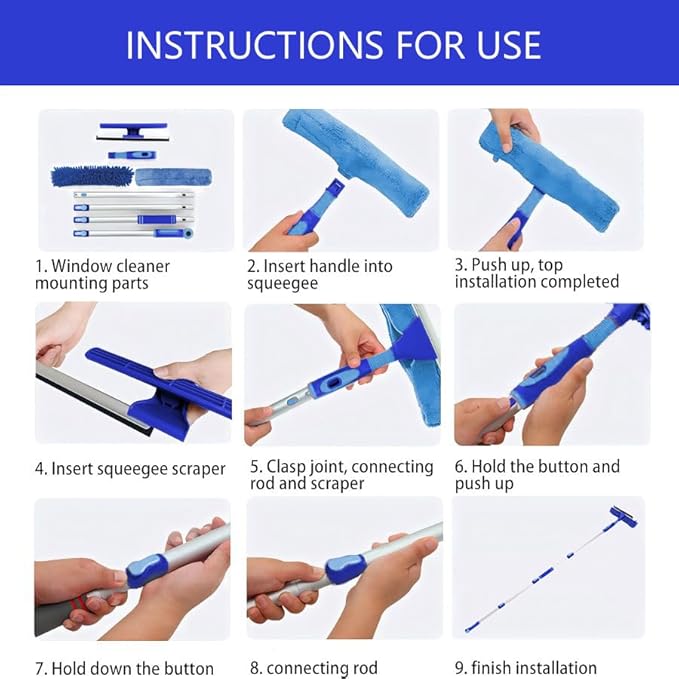 INSTRUCTIONS FOR USE

1. Window cleaner mounting parts

2. Insert handle into squeegee

3. Push up, top installation completed

4. Insert squeegee scraper

5. Clasp joint, connecting rod and scraper

6. Hold the button and push up

7. Hold down the button

8. connecting rod

9. finish installation