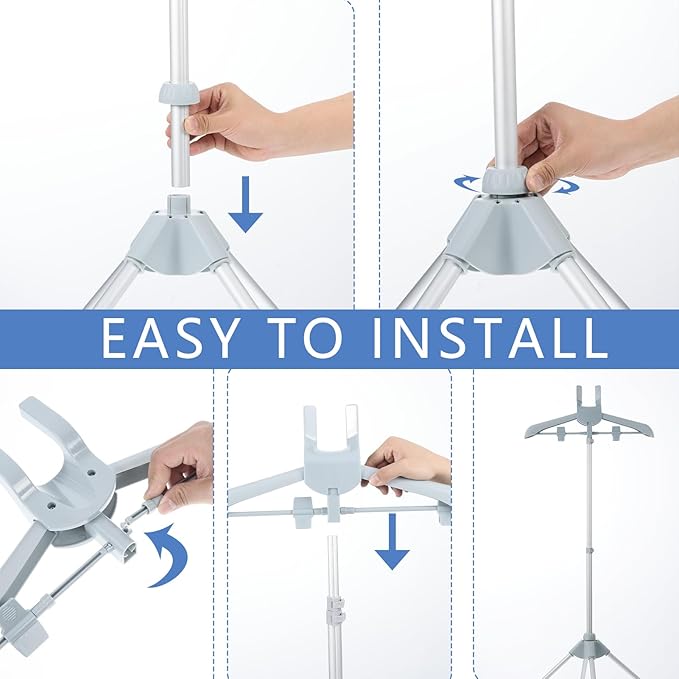 EASY TO INSTALL