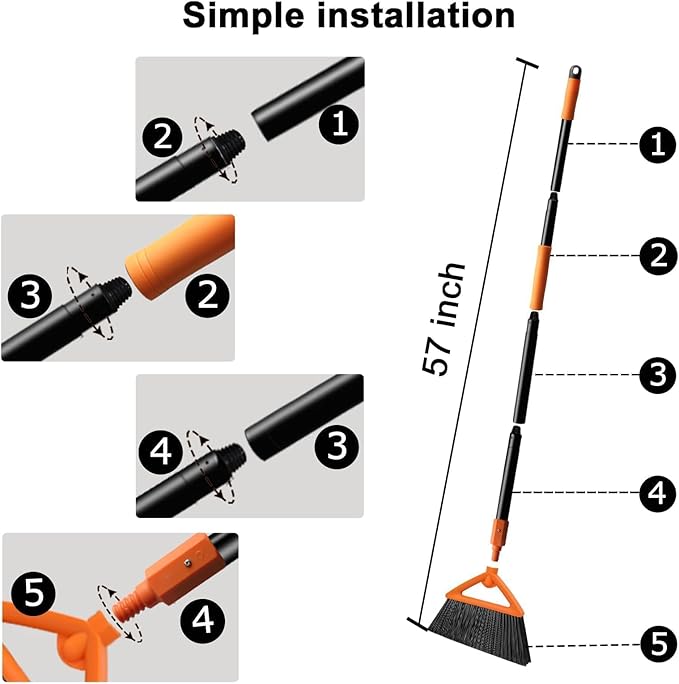 Simple installation

2 1

3 2

4 3

5 4

57 inch

1
2
3
4
5