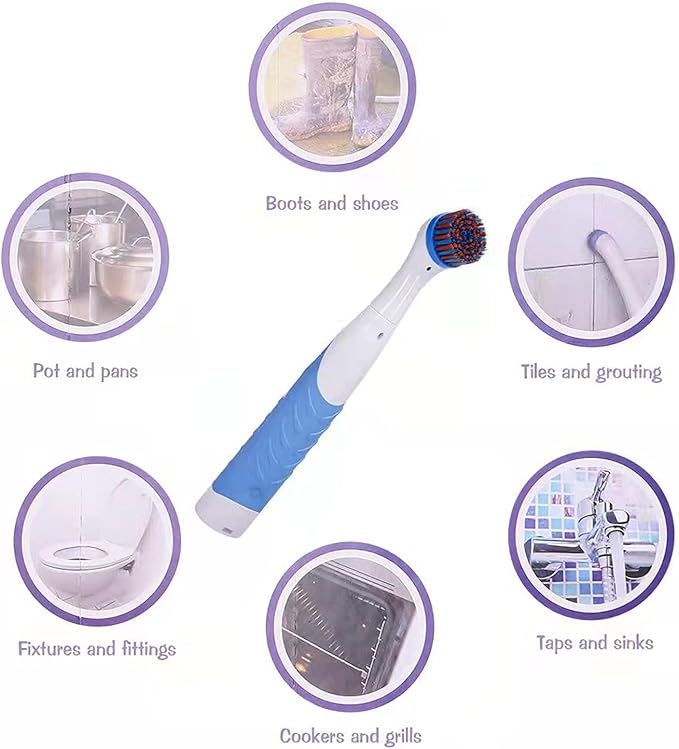 Boots and shoes

Pot and pans

Tiles and grouting

Fixtures and fittings

Taps and sinks

Cookers and grills