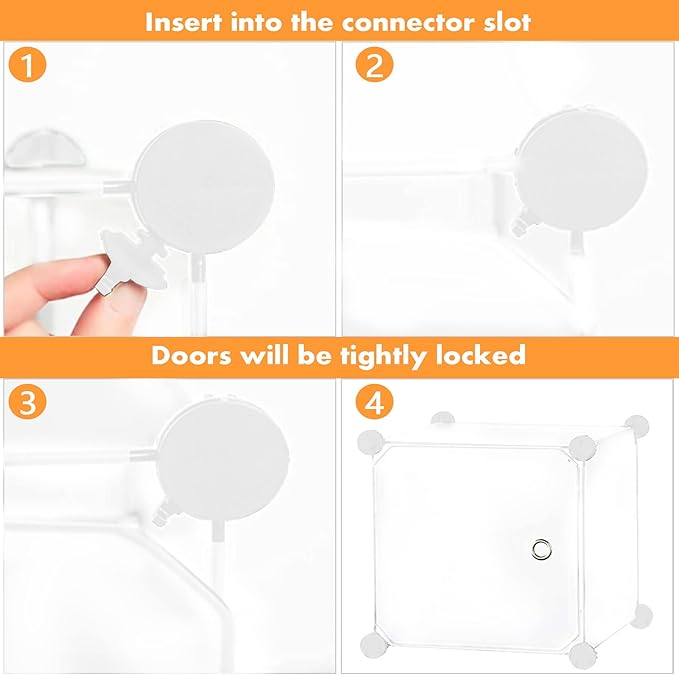 Insert into the connector slot

1

2

Doors will be tightly locked

3

4