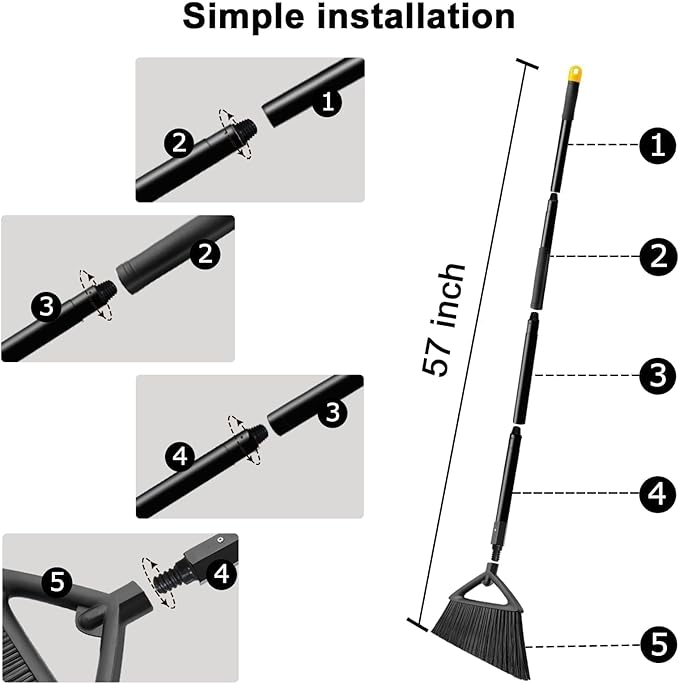 Simple installation

2
1

3
2

4
3

5
4

57 inch

1
2
3
4
5