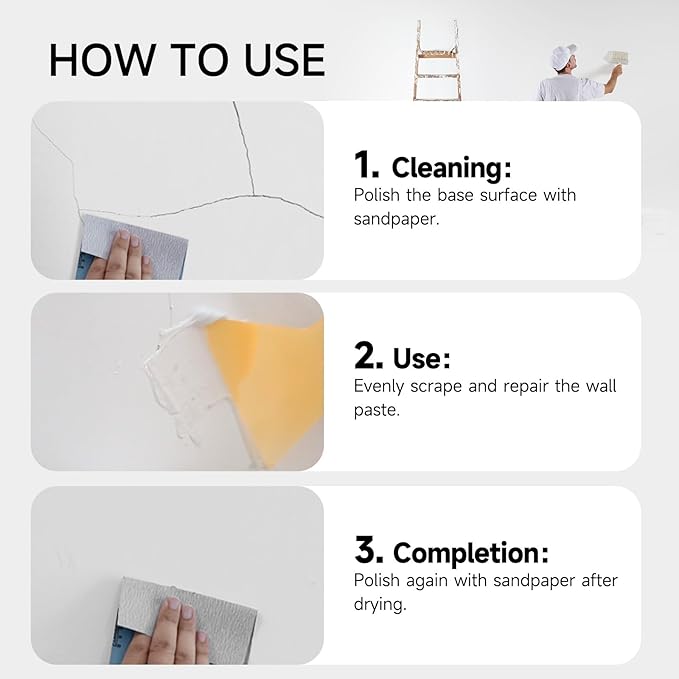 HOW TO USE

1. Cleaning:
Polish the base surface with sandpaper.

2. Use:
Evenly scrape and repair the wall paste.

3. Completion:
Polish again with sandpaper after drying.