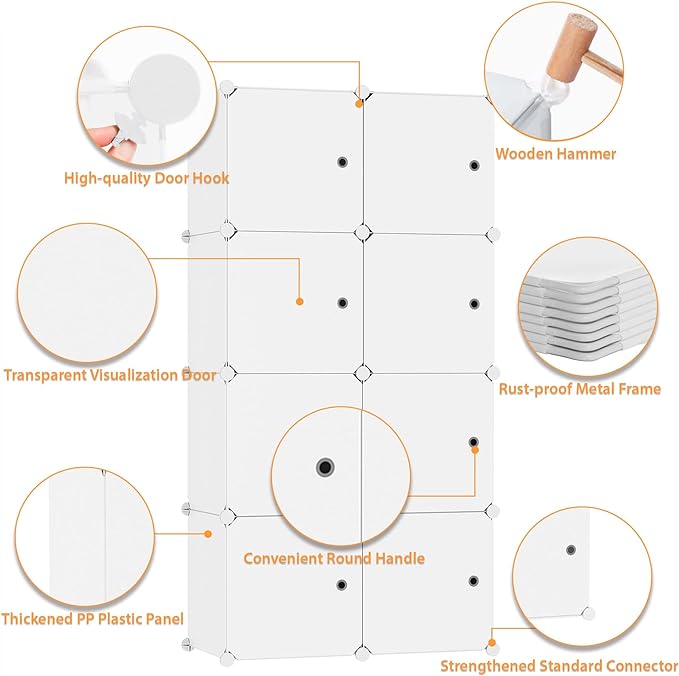 High-quality Door Hook

Wooden Hammer

Transparent Visualization Door

Rust-proof Metal Frame

Convenient Round Handle

Thickened PP Plastic Panel

Strengthened Standard Connector