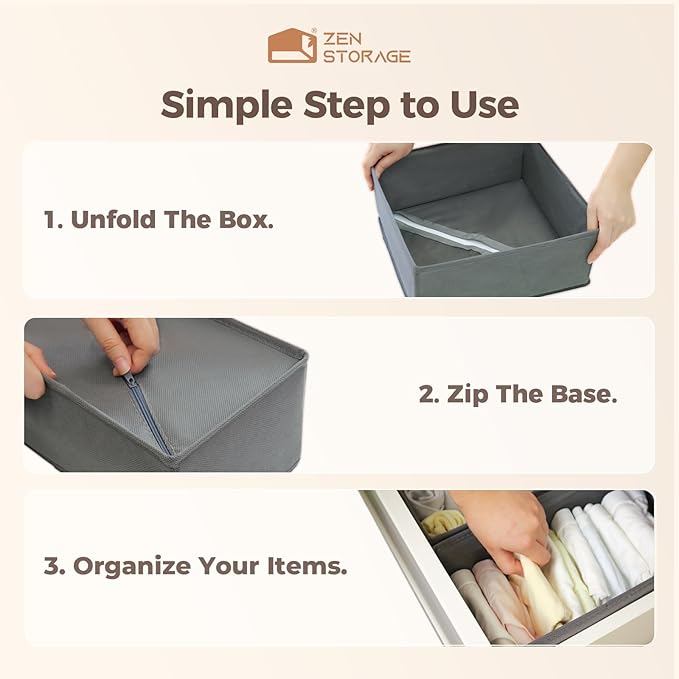 ZEN STORAGE

Simple Step to Use

1. Unfold The Box.

2. Zip The Base.

3. Organize Your Items.