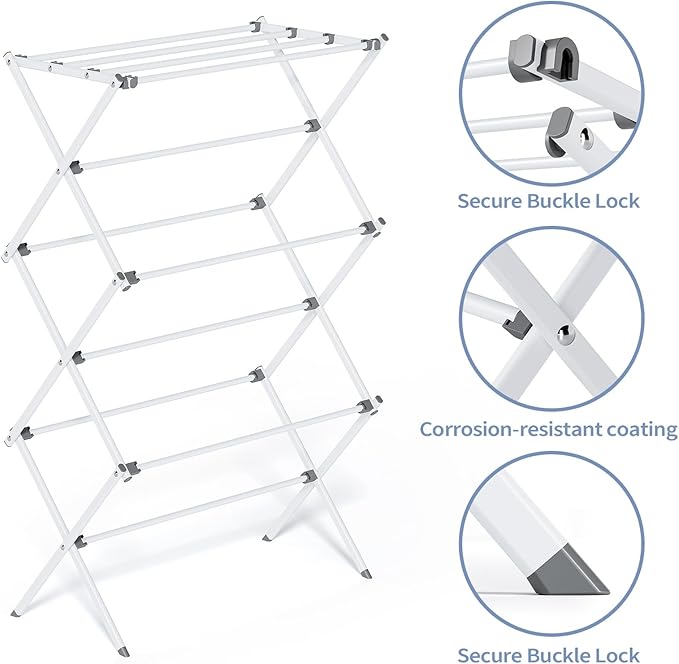 Secure Buckle Lock

Corrosion-resistant coating

Secure Buckle Lock