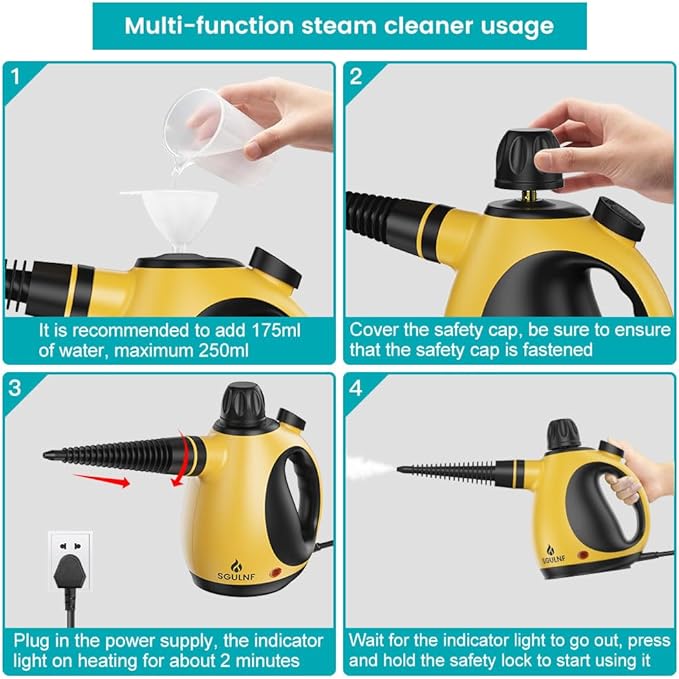 Multi-function steam cleaner usage

1

It is recommended to add 175ml of water, maximum 250ml

2

Cover the safety cap, be sure to ensure that the safety cap is fastened

3

SGULNF

Plug in the power supply, the indicator light on heating for about 2 minutes

4

SGULNF

Wait for the indicator light to go out, press and hold the safety lock to start using it