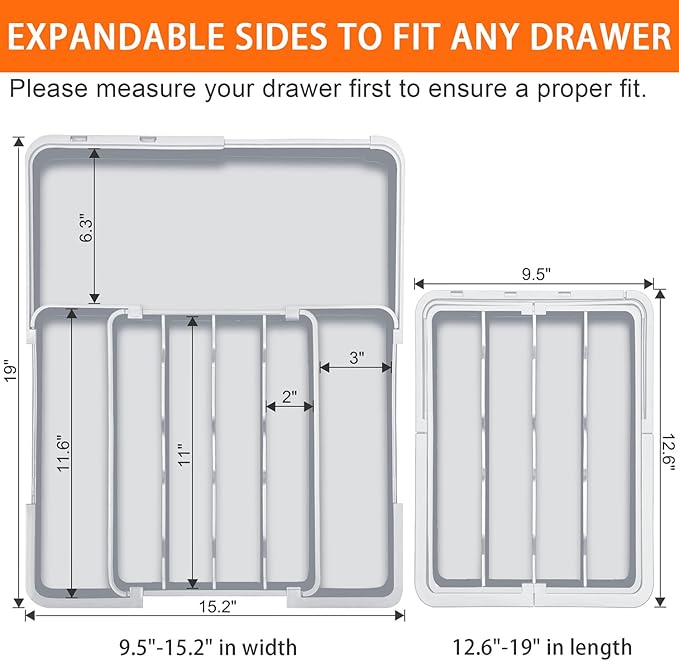 EXPANDABLE SIDES TO FIT ANY DRAWER

Please measure your drawer first to ensure a proper fit.

19"

6.3"

11.6"

11"

2"

3"

15.2"

9.5"

12.6"

9.5"-15.2" in width

12.6"-19" in length