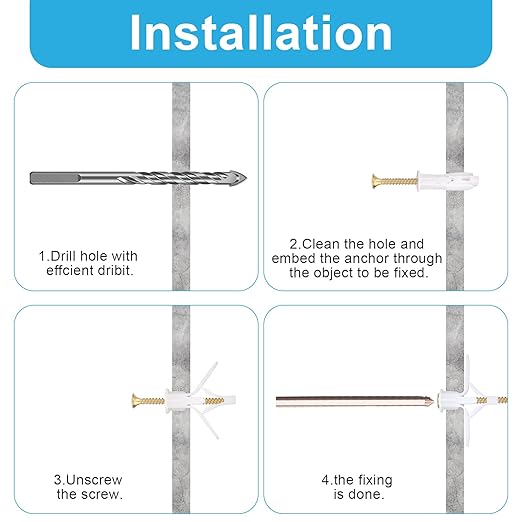 Installation

1.Drill hole with effcient dribit.

2.Clean the hole and embed the anchor through the object to be fixed.

3.Unscrew the screw.

4.the fixing is done.