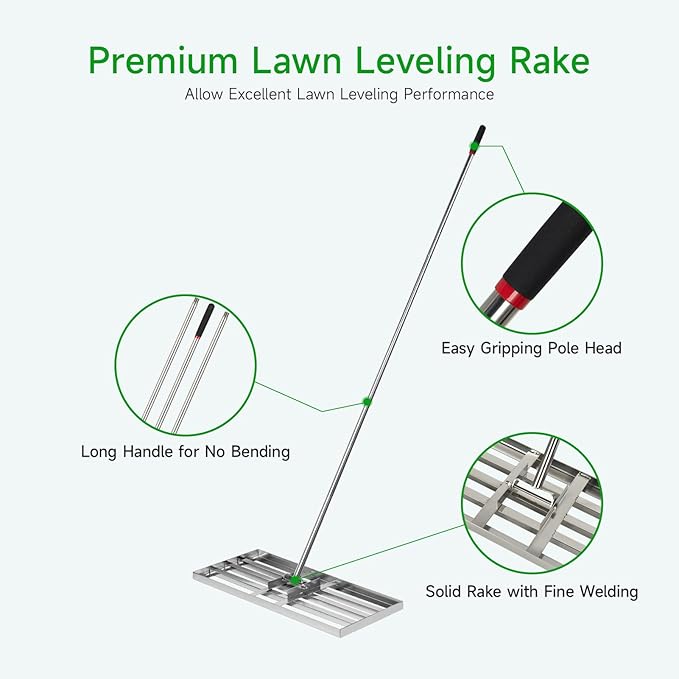 Premium Lawn Leveling Rake
Allow Excellent Lawn Leveling Performance

Easy Gripping Pole Head

Long Handle for No Bending

Solid Rake with Fine Welding