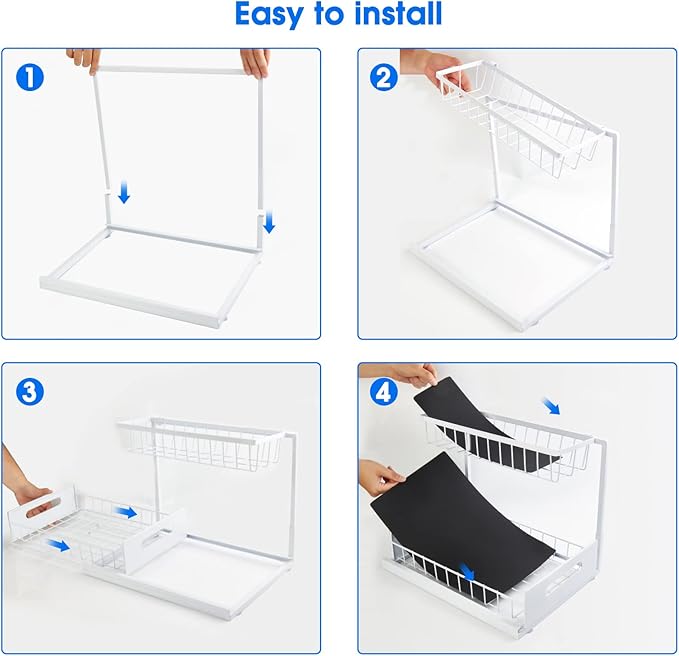 Easy to install

1

2

3

4