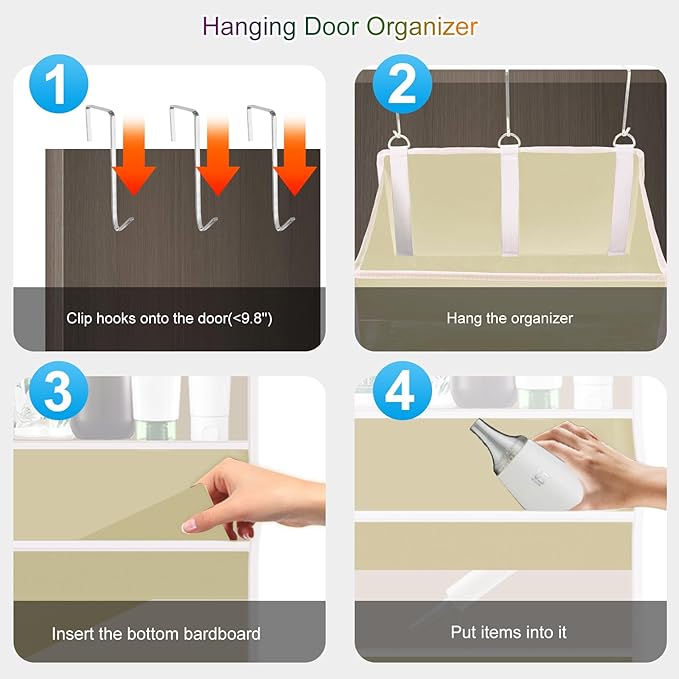 Hanging Door Organizer

1

Clip hooks onto the door(<9.8")

2

Hang the organizer

3

Insert the bottom bardboard

4

Put items into it