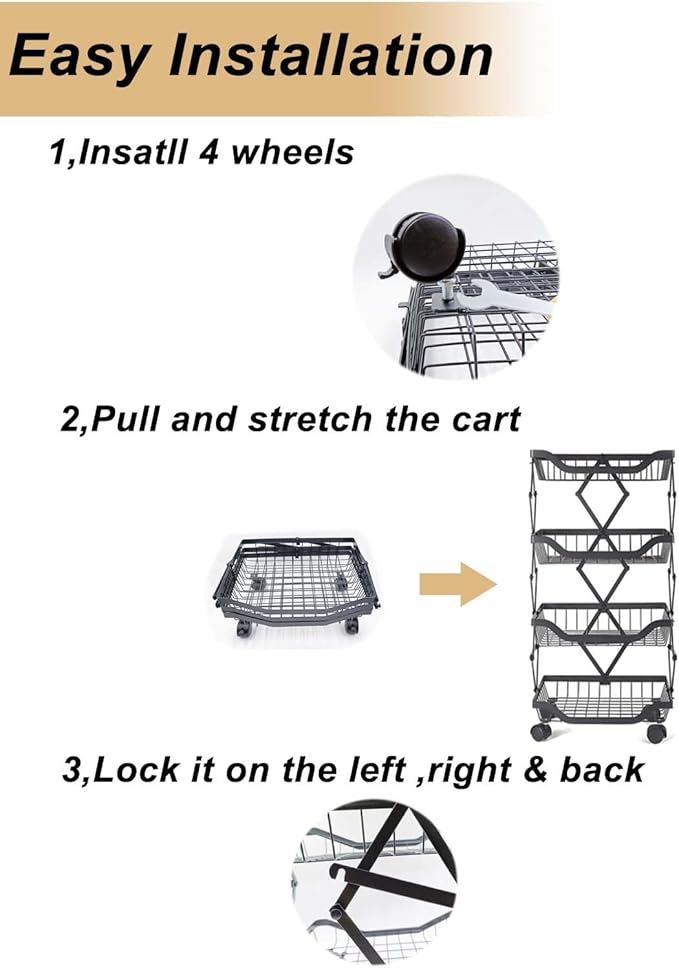 Easy Installation

1,Insatll 4 wheels

2,Pull and stretch the cart

3,Lock it on the left ,right & back