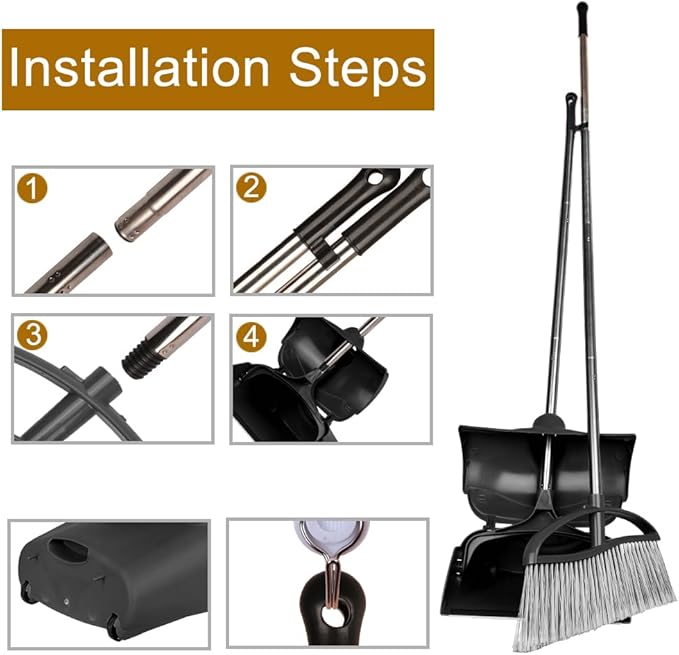 Installation Steps

1

2

3

4