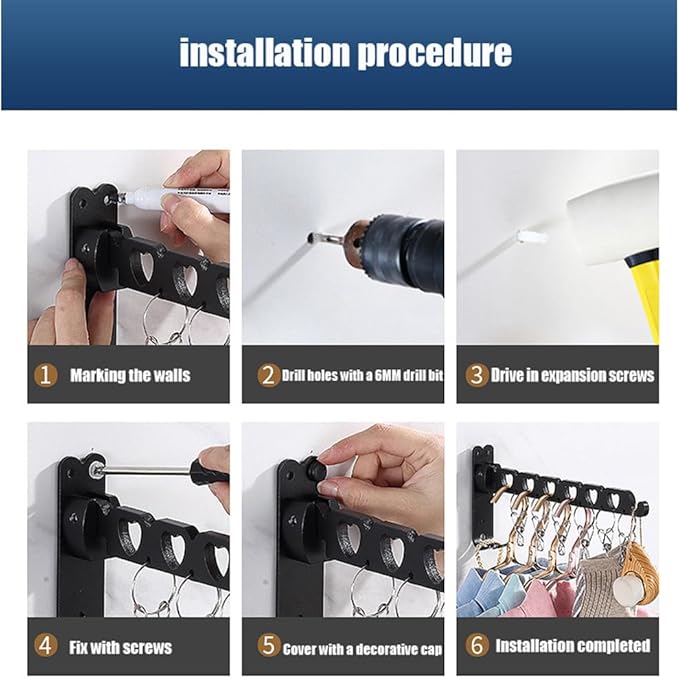 installation procedure

1 Marking the walls

2 Drill holes with a 6MM drill bit

3 Drive in expansion screws

4 Fix with screws

5 Cover with a decorative cap

6 Installation completed