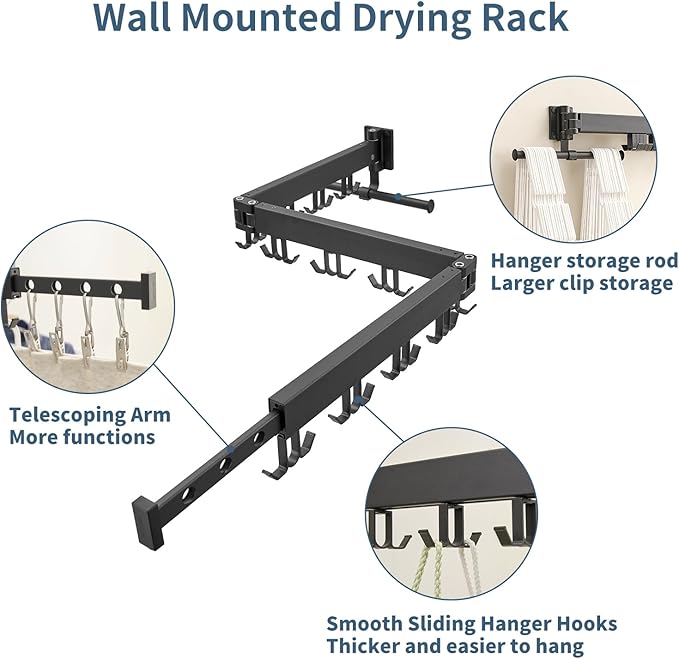 Wall Mounted Drying Rack

Hanger storage rod
Larger clip storage

Telescoping Arm
More functions

Smooth Sliding Hanger Hooks
Thicker and easier to hang