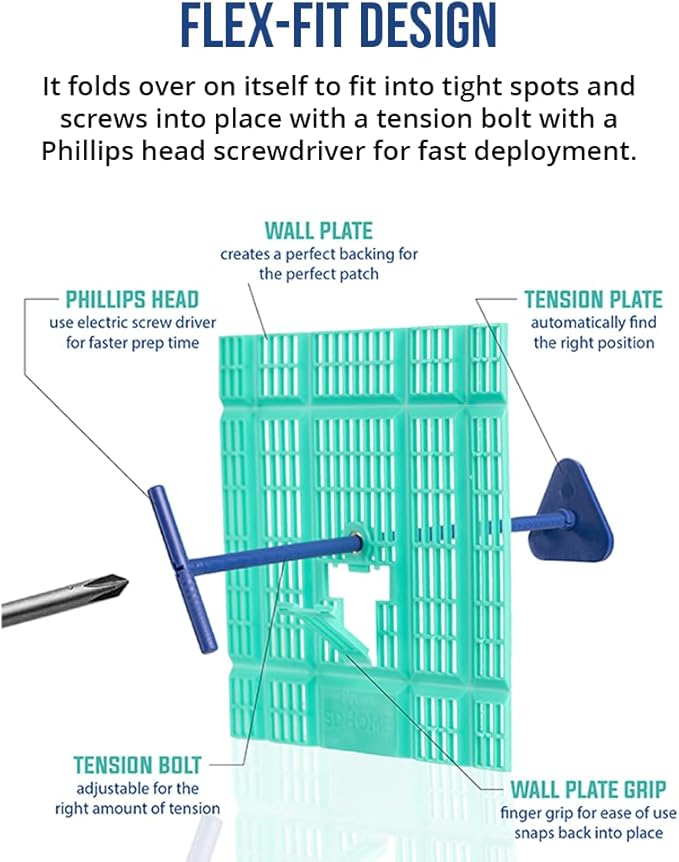 FLEX-FIT DESIGN

It folds over on itself to fit into tight spots and screws into place with a tension bolt with a Phillips head screwdriver for fast deployment.

WALL PLATE
creates a perfect backing for the perfect patch

PHILLIPS HEAD
use electric screw driver for faster prep time

TENSION PLATE
automatically find the right position

TENSION BOLT
adjustable for the right amount of tension

WALL PLATE GRIP
finger grip for ease of use snaps back into place