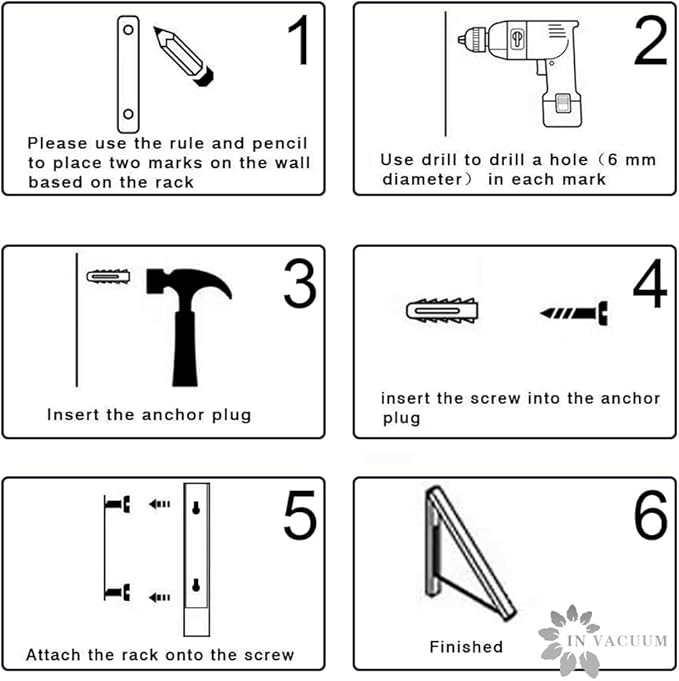 1

Please use the rule and pencil to place two marks on the wall based on the rack

2

Use drill to drill a hole（6 mm diameter） in each mark

3

Insert the anchor plug

4

insert the screw into the anchor plug

5

Attach the rack onto the screw

6

Finished

IN VACUUM