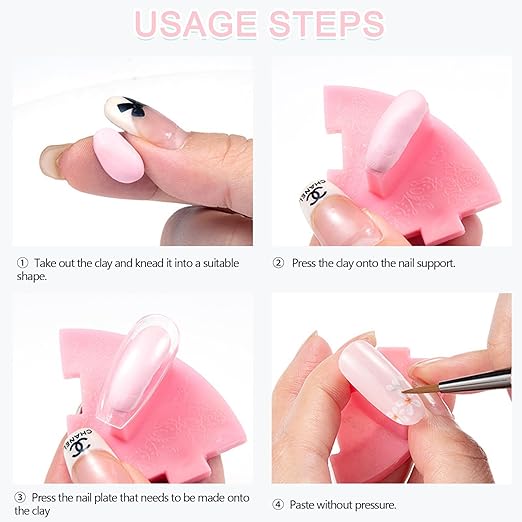 USAGE STEPS

CHANEL

① Take out the clay and knead it into a suitable shape.

② Press the clay onto the nail support.

CHANEL

③ Press the nail plate that needs to be made onto the clay

④ Paste without pressure.