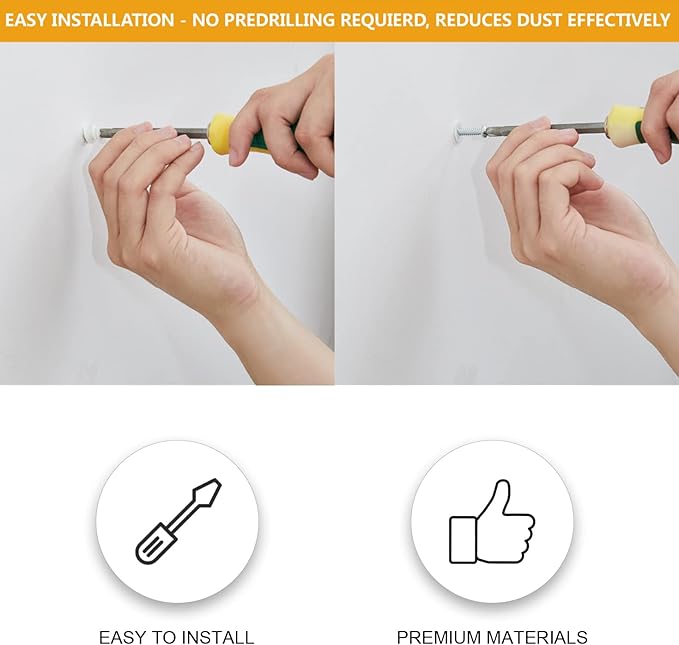 EASY INSTALLATION - NO PREDRILLING REQUIERD, REDUCES DUST EFFECTIVELY

EASY TO INSTALL

PREMIUM MATERIALS