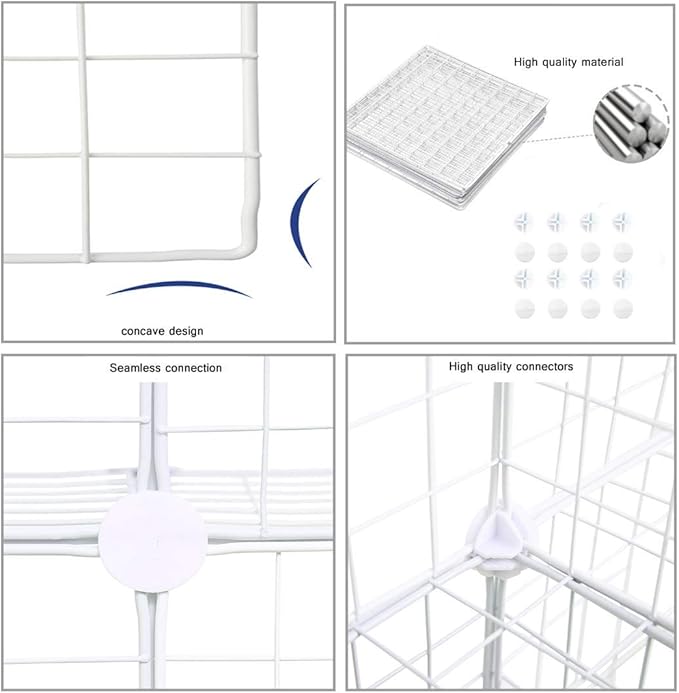 concave design

High quality material

Seamless connection

High quality connectors