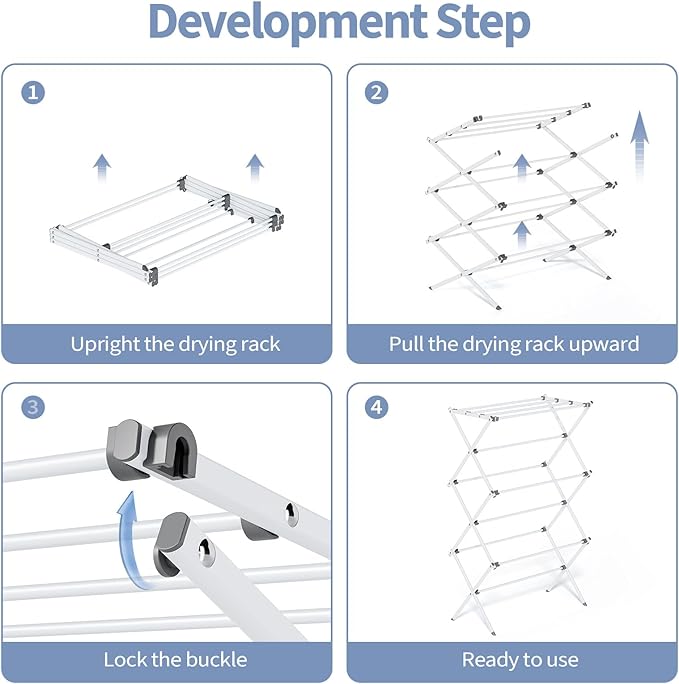 Development Step

1

Upright the drying rack

2

Pull the drying rack upward

3

Lock the buckle

4

Ready to use