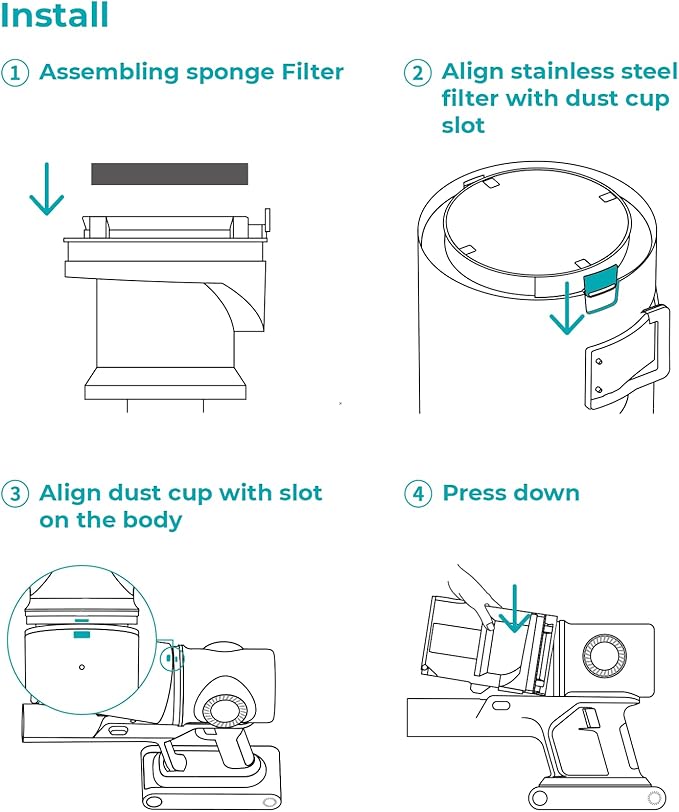 Install

① Assembling sponge Filter

② Align stainless steel filter with dust cup slot

③ Align dust cup with slot on the body

④ Press down