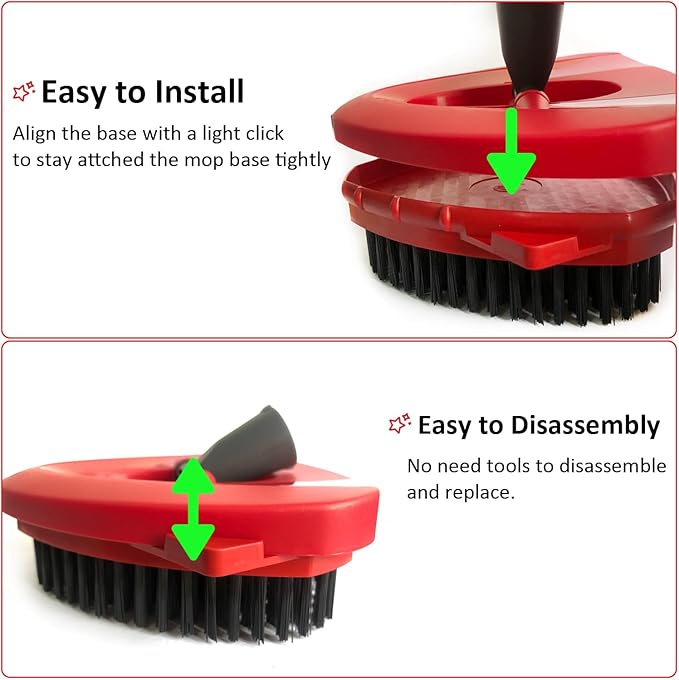 Easy to Install

Align the base with a light click to stay attched the mop base tightly

Easy to Disassembly

No need tools to disassemble and replace.