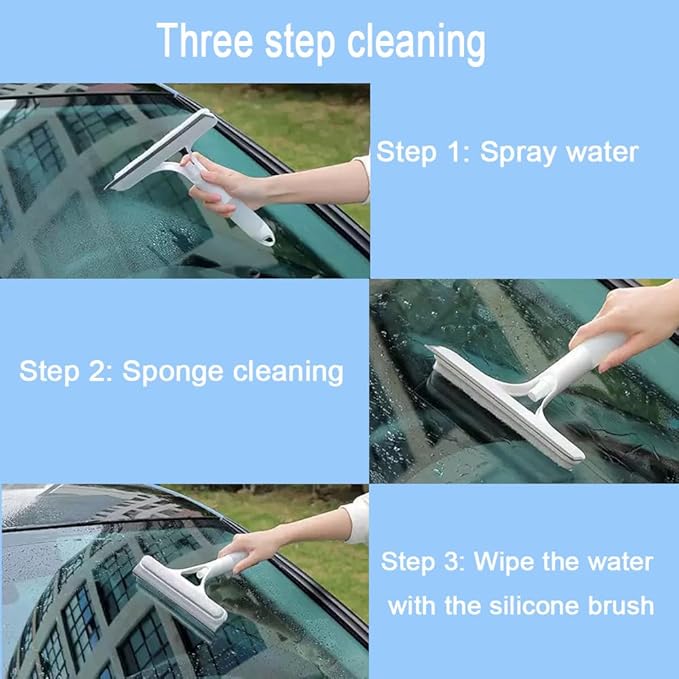 Three step cleaning

Step 1: Spray water

Step 2: Sponge cleaning

Step 3: Wipe the water with the silicone brush