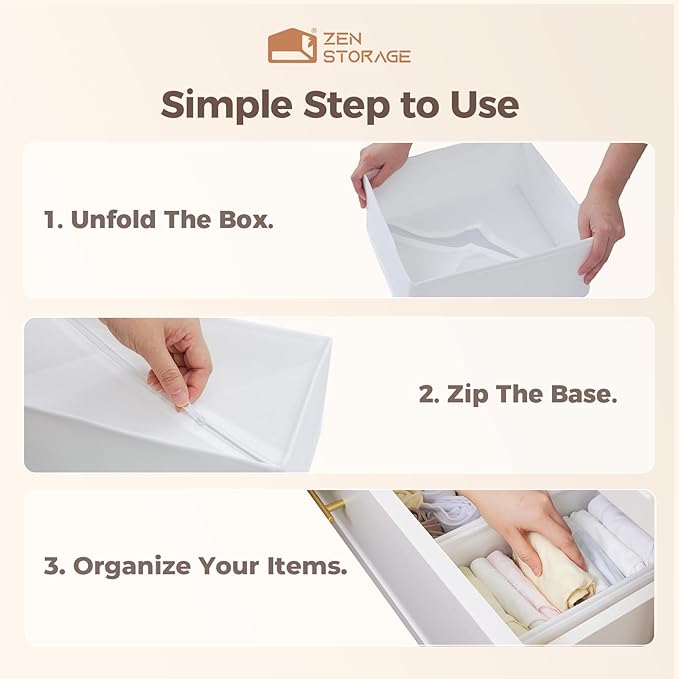 ZEN STORAGE

Simple Step to Use

1. Unfold The Box.

2. Zip The Base.

3. Organize Your Items.