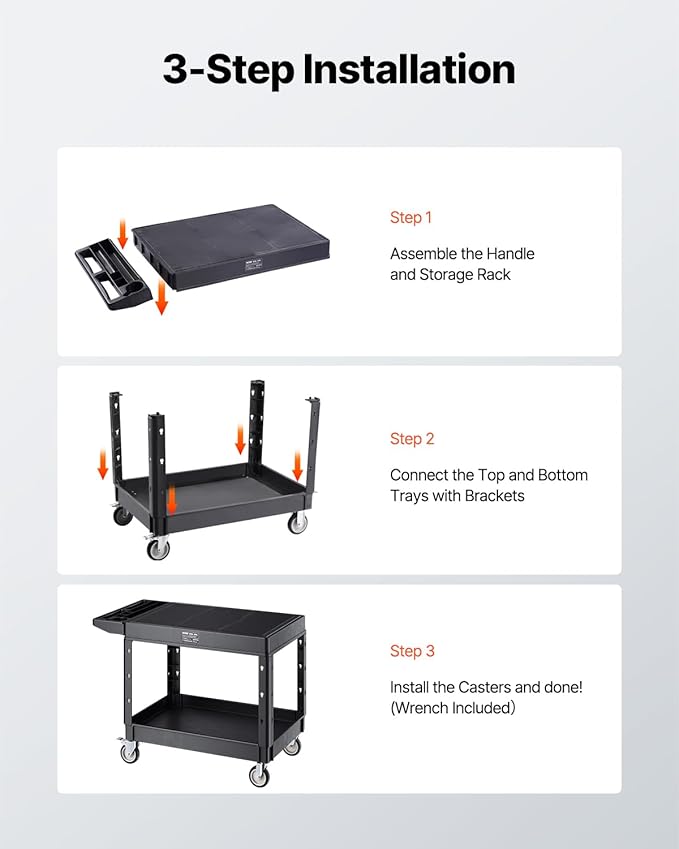 3-Step Installation

Step 1

Assemble the Handle and Storage Rack

Step 2

Connect the Top and Bottom Trays with Brackets

Step 3

Install the Casters and done! (Wrench Included)