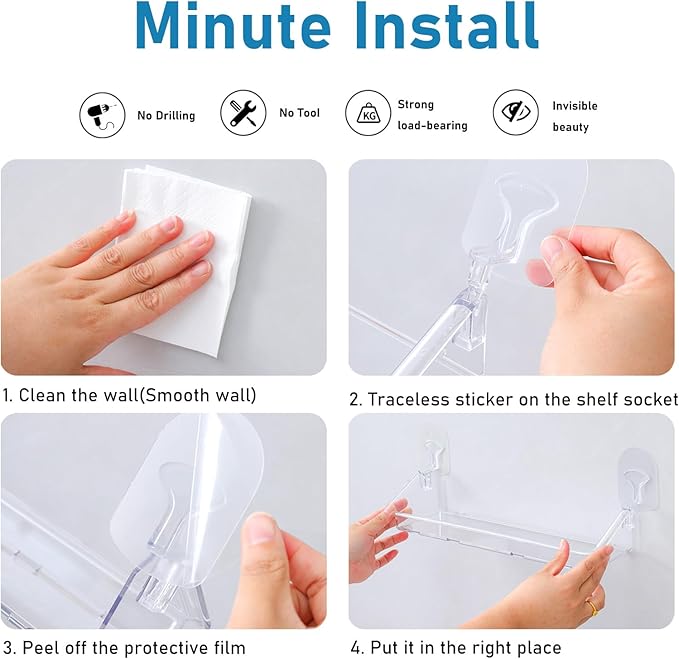 Minute Install

No Drilling

No Tool

KG

Strong load-bearing

Invisible beauty

1. Clean the wall(Smooth wall)

2. Traceless sticker on the shelf socket

3. Peel off the protective film

4. Put it in the right place