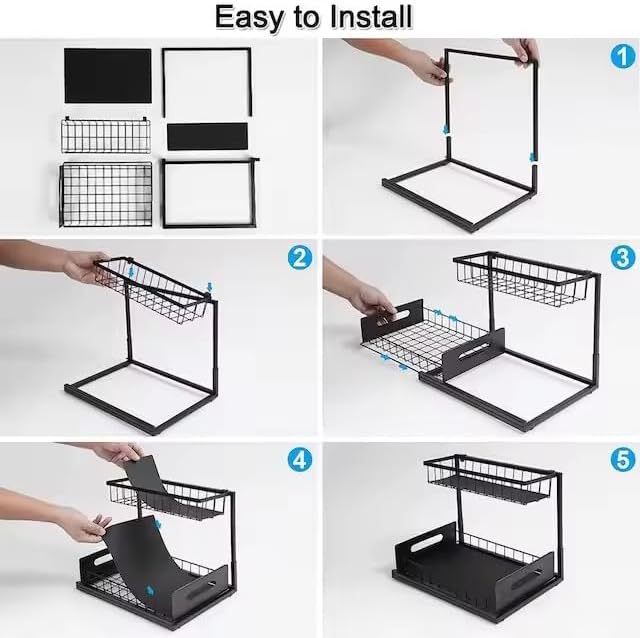 Easy to Install

1

2

3

4

5