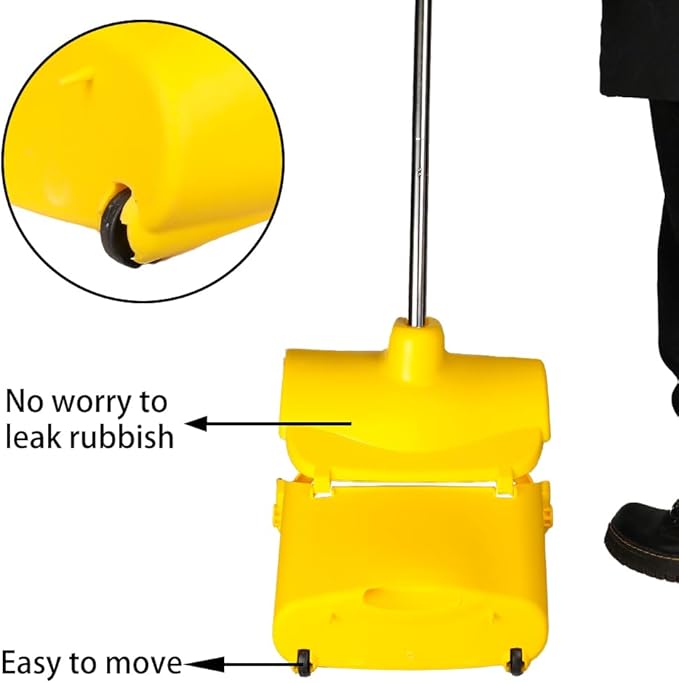 No worry to leak rubbish

Easy to move